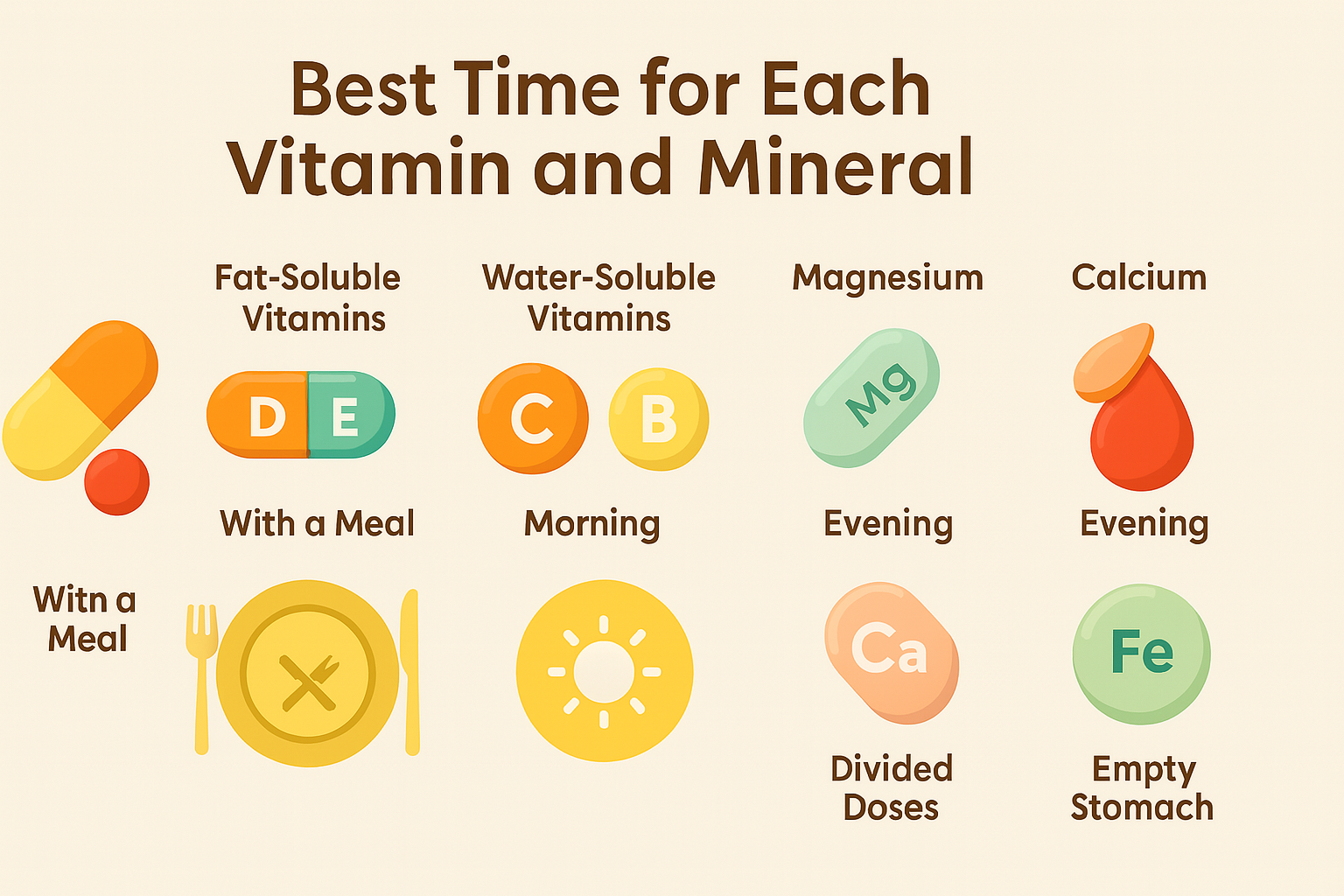 Best Time for Each Vitamin and Mineral

Fat-Soluble Vitamins

D E

With a Meal

Water-Soluble Vitamins

C B

Morning

Magnesium

Mg

Evening

Calcium

Evening

Witn a Meal

Ca

Divided Doses

Fe

Empty Stomach